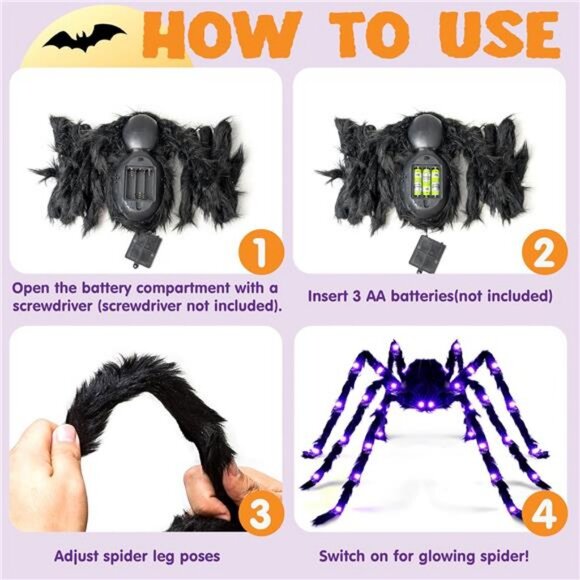 HOW TO USE

1

Open the battery compartment with a screwdriver (screwdriver not included).

2

Insert 3 AA batteries(not included)

3

Adjust spider leg poses

4

Switch on for glowing spider!